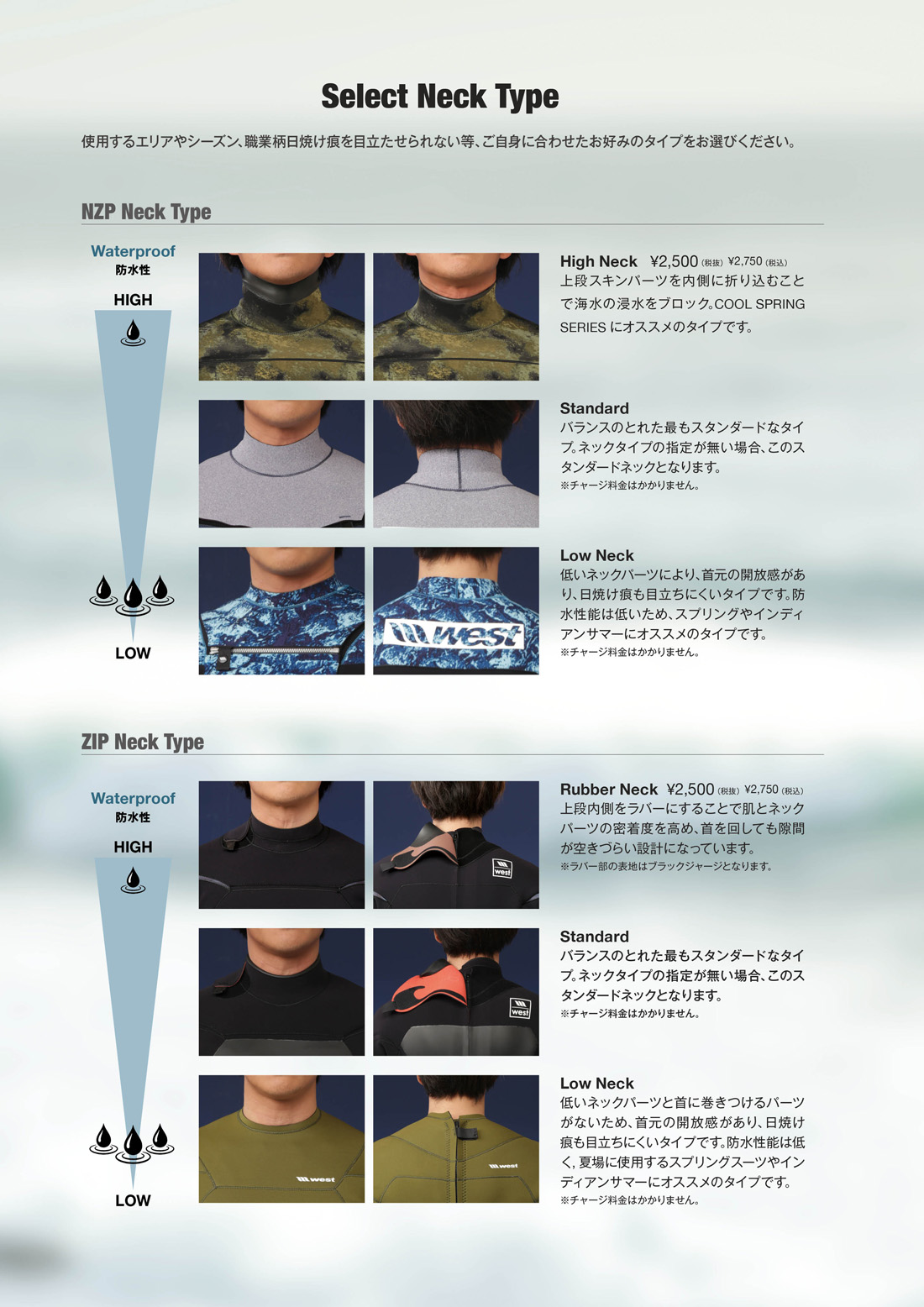 Select Neck Type

使用するエリアやシーズン、職業柄日焼け痕を目立たせられない等、ご自身に合わせたお好みのタイプをお選びください。

NZP Neck Type

Waterproof
防水性
HIGH

LOW

High Neck ¥2,500 (税抜) ¥2,750 (税込)
上段スキンパーツを内側に折り込むことで海水の浸水をブロック。COOL SPRING SERIES にオススメのタイプです。

Standard
バランスのとれた最もスタンダードなタイプ。ネックタイプの指定が無い場合、このスタンダードネックとなります。
※チャージ料金はかかりません。

Low Neck
低いネックパーツにより、首元の開放感があり、日焼け痕も目立ちにくいタイプです。防水性能は低いため、スプリングやインディアンサマーにオススメのタイプです。
※チャージ料金はかかりません。

west

ZIP Neck Type

Waterproof
防水性
HIGH

LOW

Rubber Neck ¥2,500 (税抜) ¥2,750 (税込)
上段内側をラバーにすることで肌とネックパーツの密着度を高め、首を回しても隙間が空きづらい設計になっています。
※ラバー部の表地はブラックジャージとなります。

west

Standard
バランスのとれた最もスタンダードなタイプ。ネックタイプの指定が無い場合、このスタンダードネックとなります。
※チャージ料金はかかりません。

west

Low Neck
低いネックパーツと首に巻きつけるパーツがないため、首元の開放感があり、日焼け痕も目立ちにくいタイプです。防水性能は低く、夏場に使用するスプリングスーツやインディアンサマーにオススメのタイプです。
※チャージ料金はかかりません。

west
west